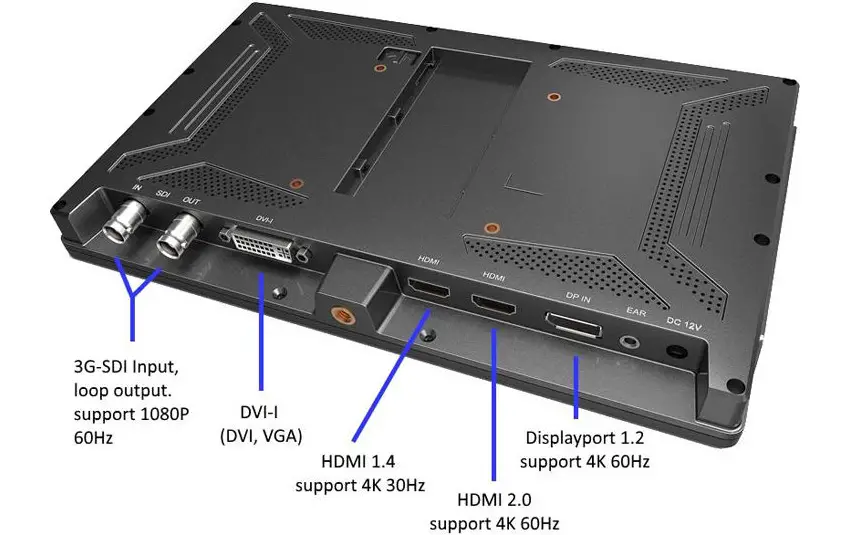 IN SDI OUT

DVI-I

HDMI

HDMI

DP IN

EAR

DC 12V

3G-SDI Input, loop output. support 1080P 60Hz

DVI-I (DVI, VGA)

HDMI 1.4 support 4K 30Hz

HDMI 2.0 support 4K 60Hz

Displayport 1.2 support 4K 60Hz